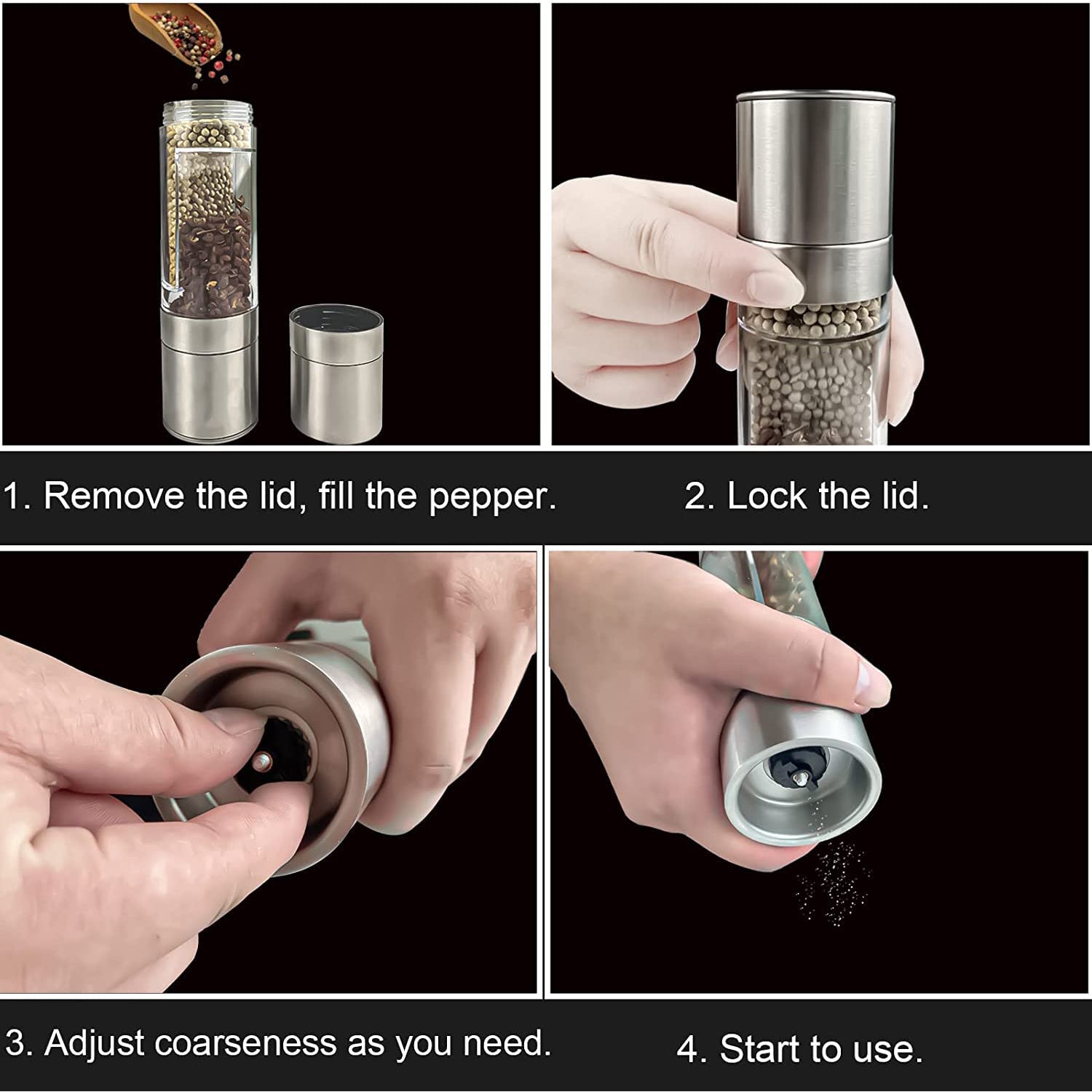 1. Remove the lid, fill the pepper.

2. Lock the lid.

3. Adjust coarseness as you need.

4. Start to use.